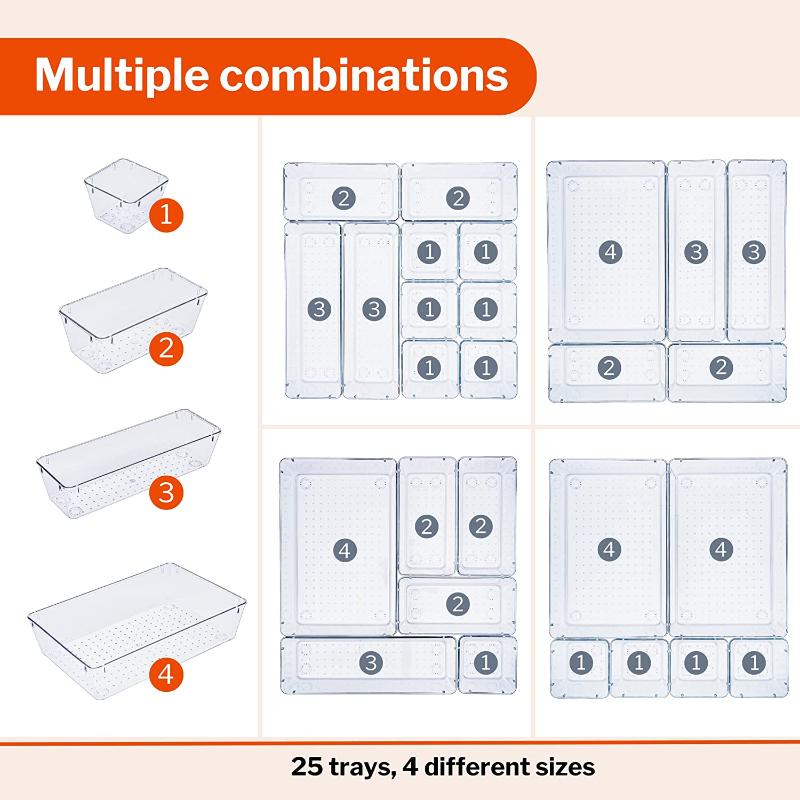 Multiple combinations

1
2
3
4

2 2
3 3 1 1
1 1
1 1

4 3 3
2 2

4 2 2
2
3 1

4 4
1 1 1 1

25 trays, 4 different sizes